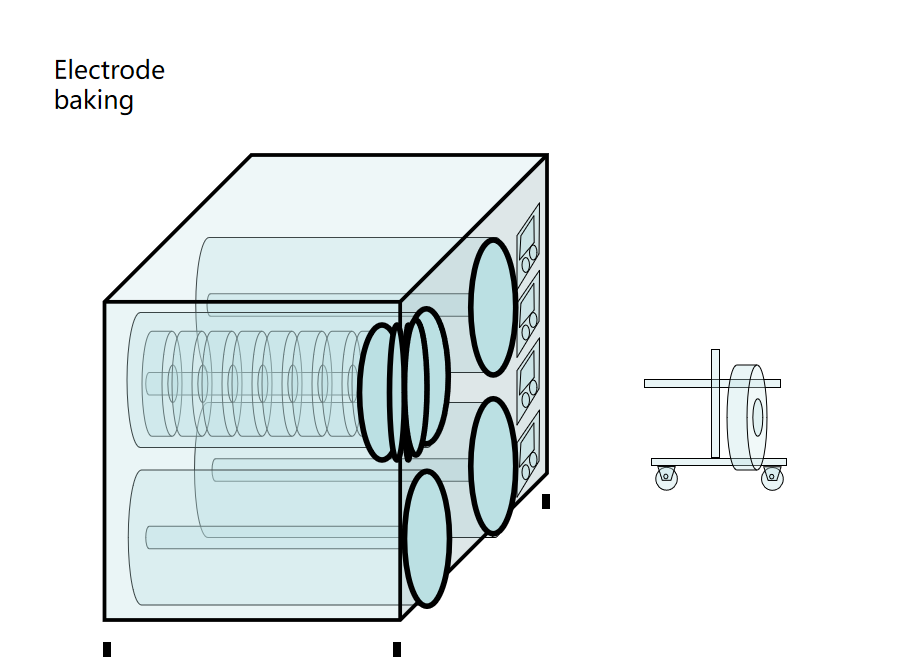 Electrode baking